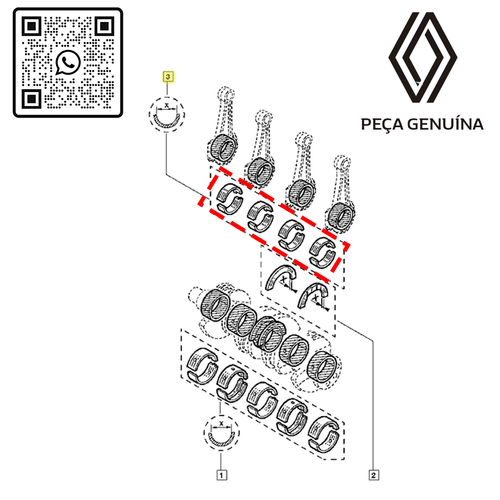 PEÇA GENUÍNA

3

X

X

X

X

1

2